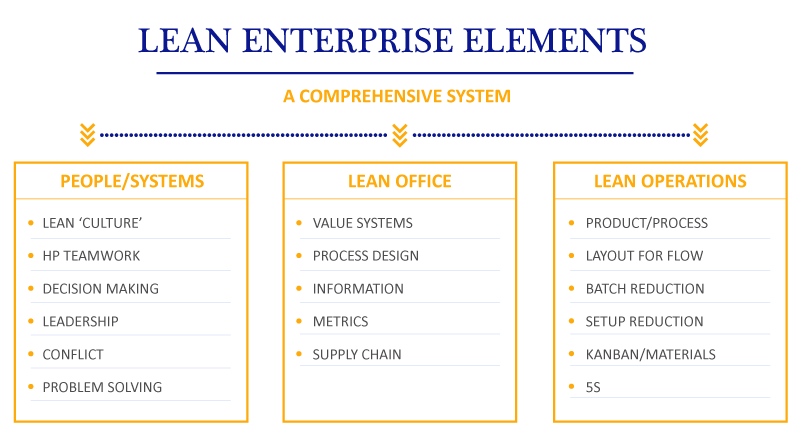 LEAN ENTERPRISE ELEMENTS

A COMPREHENSIVE SYSTEM

PEOPLE/SYSTEMS
- LEAN 'CULTURE'
- HP TEAMWORK
- DECISION MAKING
- LEADERSHIP
- CONFLICT
- PROBLEM SOLVING

LEAN OFFICE
- VALUE SYSTEMS
- PROCESS DESIGN
- INFORMATION
- METRICS
- SUPPLY CHAIN

LEAN OPERATIONS
- PRODUCT/PROCESS
- LAYOUT FOR FLOW
- BATCH REDUCTION
- SETUP REDUCTION
- KANBAN/MATERIALS
- 5S